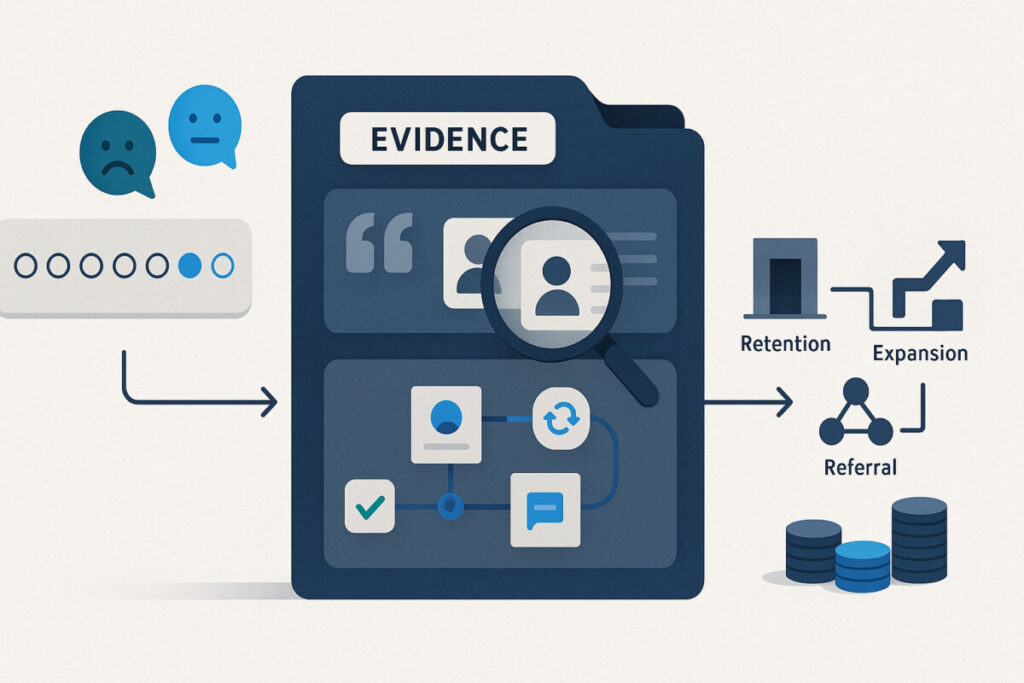 EVIDENCE

Retention

Expansion

Referral